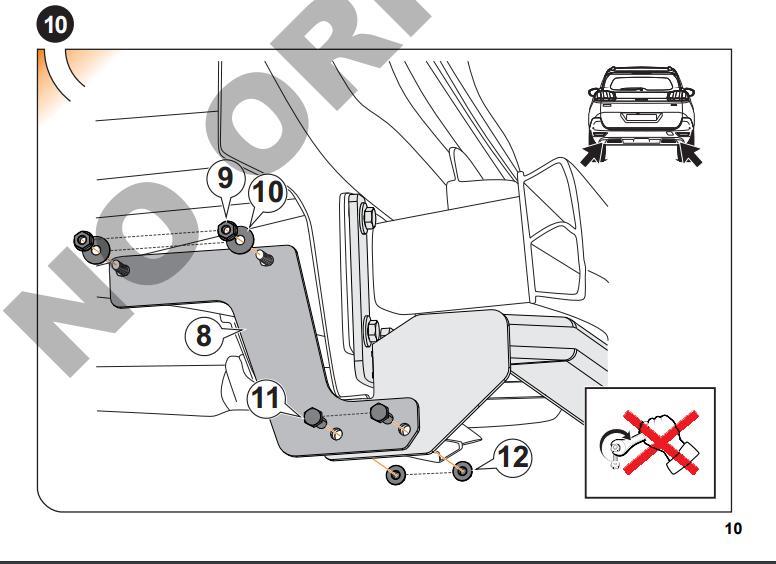 10

NO ORI

9

10

8

11

12

10